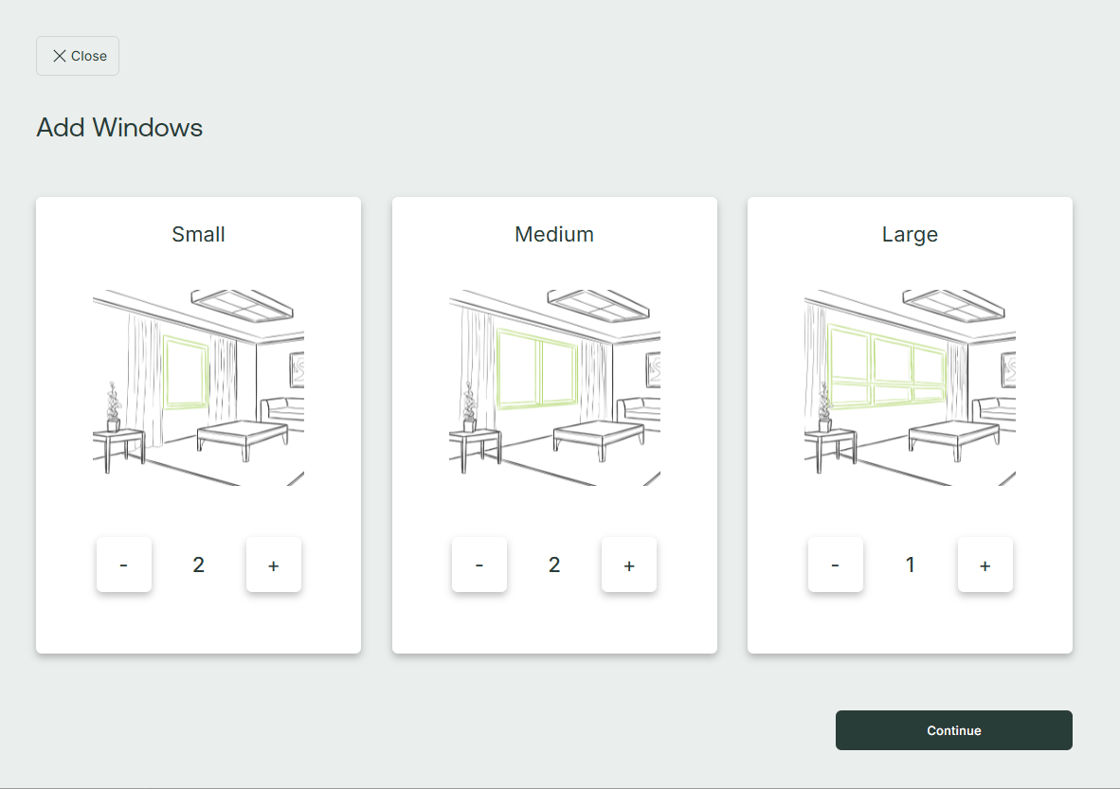 Close

Add Windows

Small

- 2 +

Medium

- 2 +

Large

- 1 +

Continue